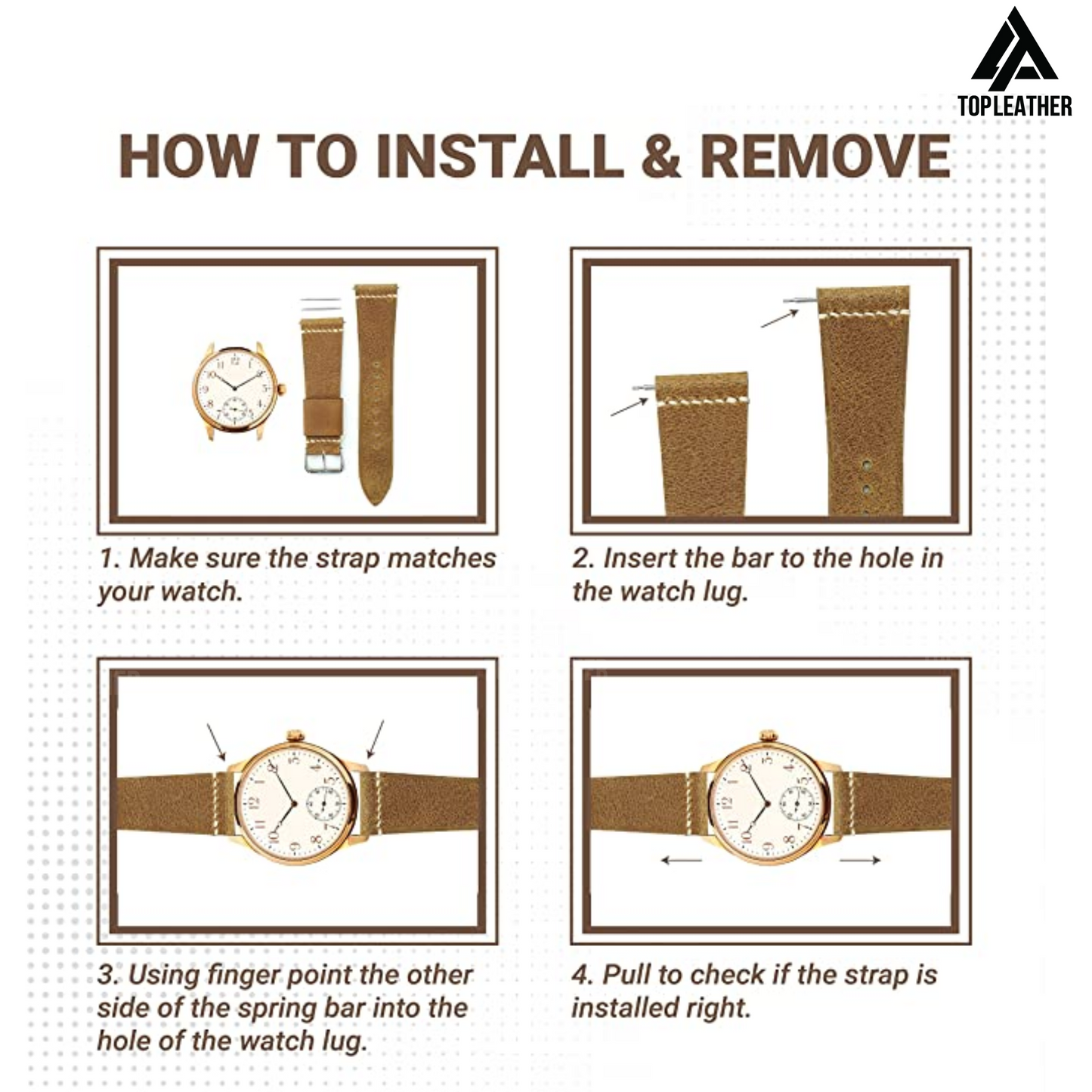 TOPLEATHER

HOW TO INSTALL & REMOVE

1. Make sure the strap matches your watch.

2. Insert the bar to the hole in the watch lug.

3. Using finger point the other side of the spring bar into the hole of the watch lug.

4. Pull to check if the strap is installed right.