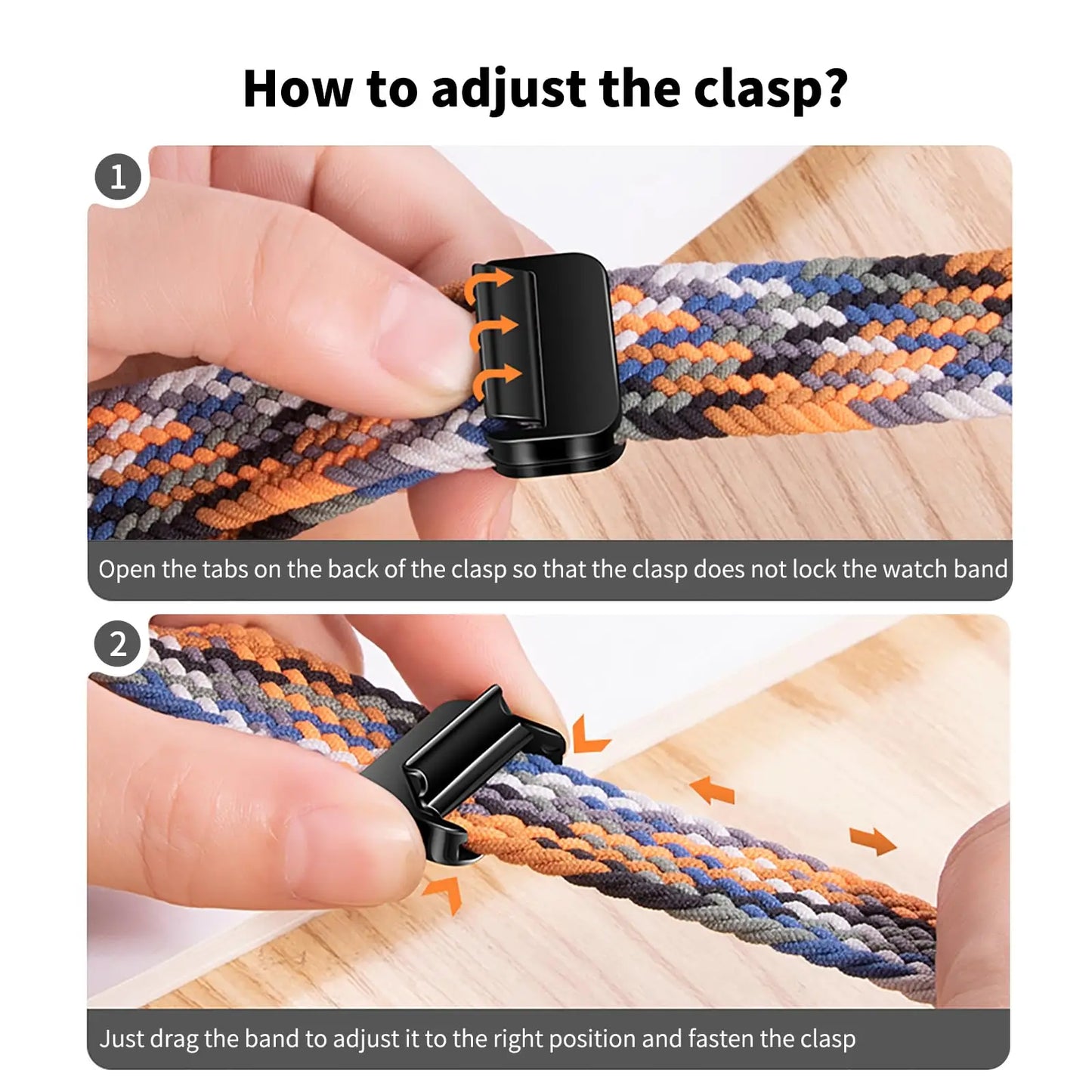 How to adjust the clasp?

1

Open the tabs on the back of the clasp so that the clasp does not lock the watch band

2

Just drag the band to adjust it to the right position and fasten the clasp