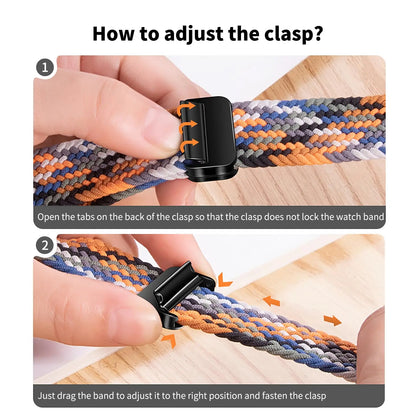 How to adjust the clasp?

1

Open the tabs on the back of the clasp so that the clasp does not lock the watch band

2

Just drag the band to adjust it to the right position and fasten the clasp